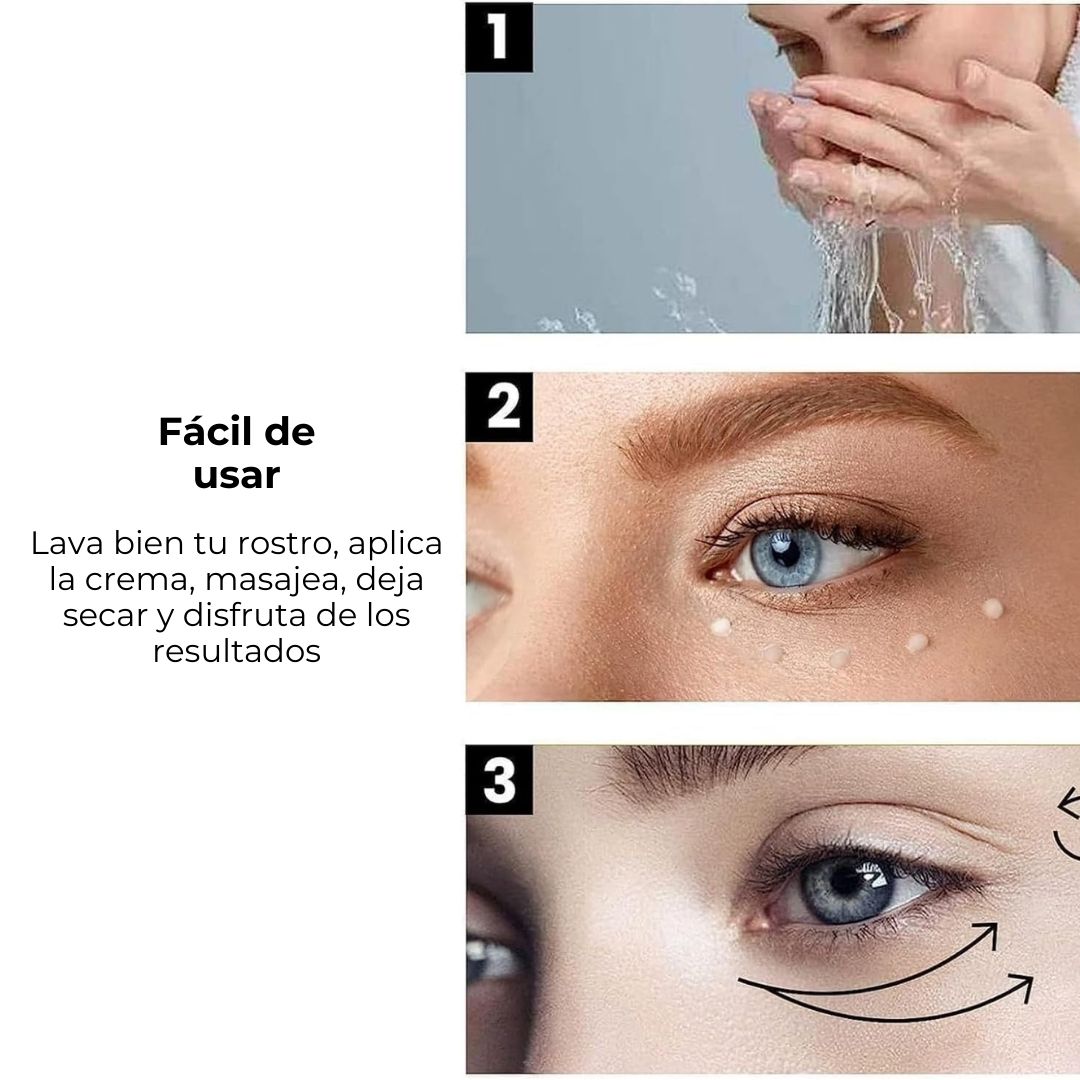 Fácil de usar

Lava bien tu rostro, aplica la crema, masajea, deja secar y disfruta de los resultados

1

2

3