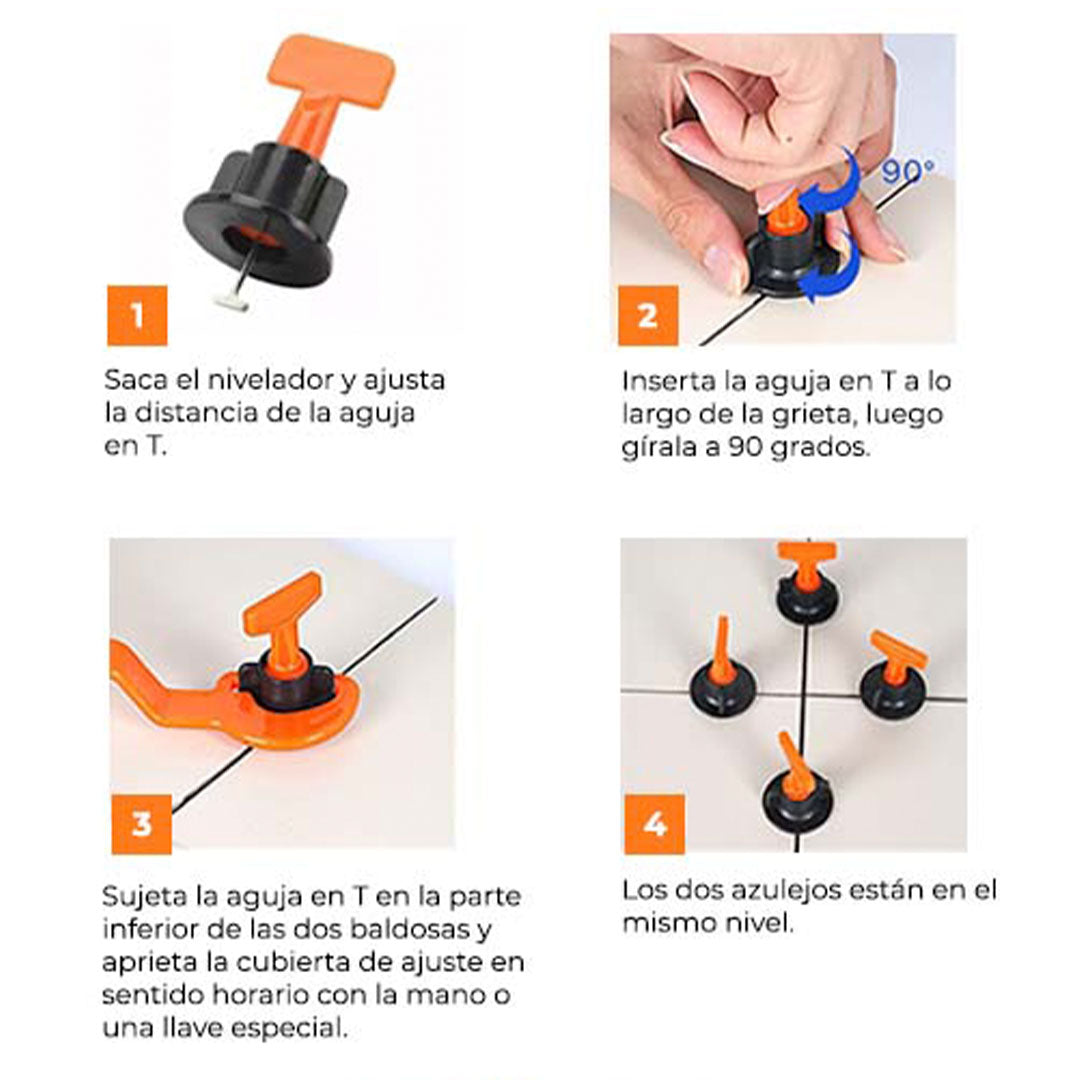 1

Saca el nivelador y ajusta la distancia de la aguja en T.

90°

2

Inserta la aguja en T a lo largo de la grieta, luego gírala a 90 grados.

3

Sujeta la aguja en T en la parte inferior de las dos baldosas y aprieta la cubierta de ajuste en sentido horario con la mano o una llave especial.

4

Los dos azulejos están en el mismo nivel.